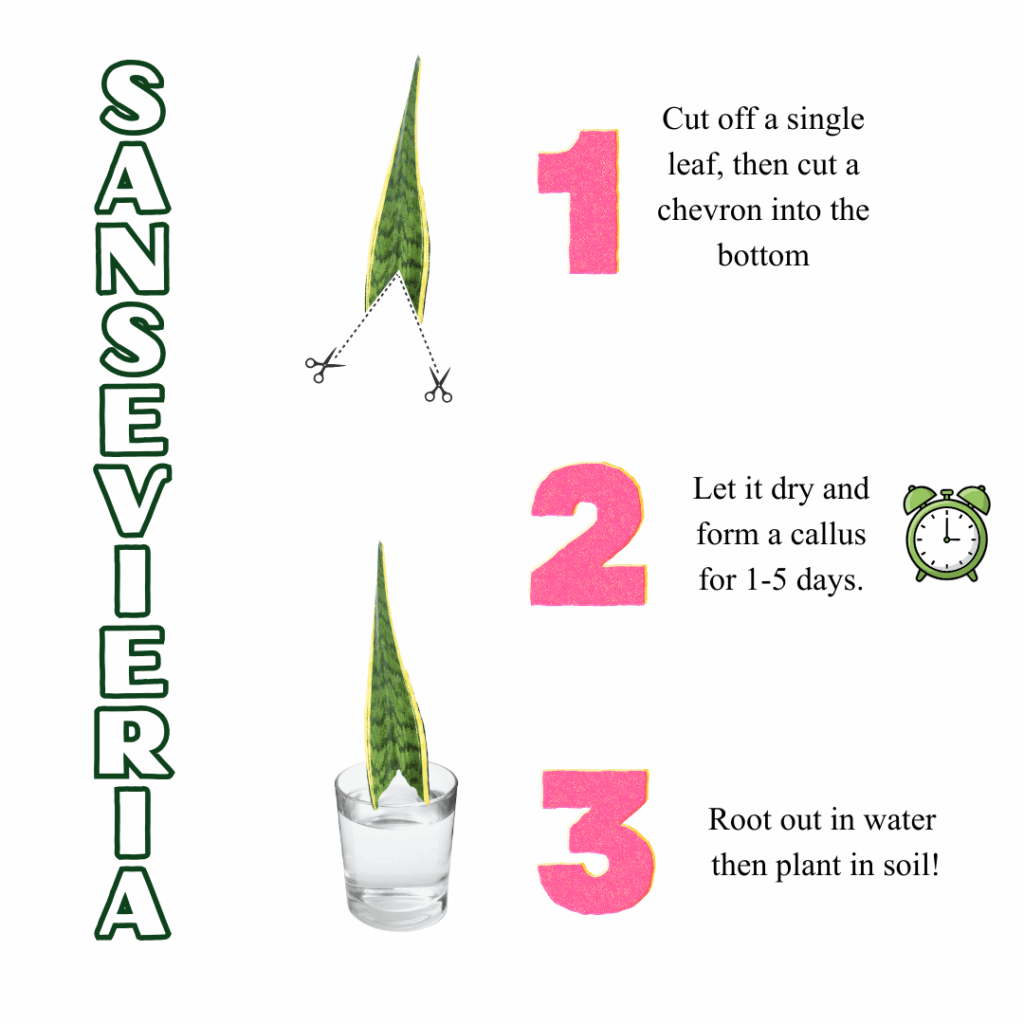 SANSEVIERIA

1 Cut off a single leaf, then cut a chevron into the bottom

2 Let it dry and form a callus for 1-5 days.

3 Root out in water then plant in soil!